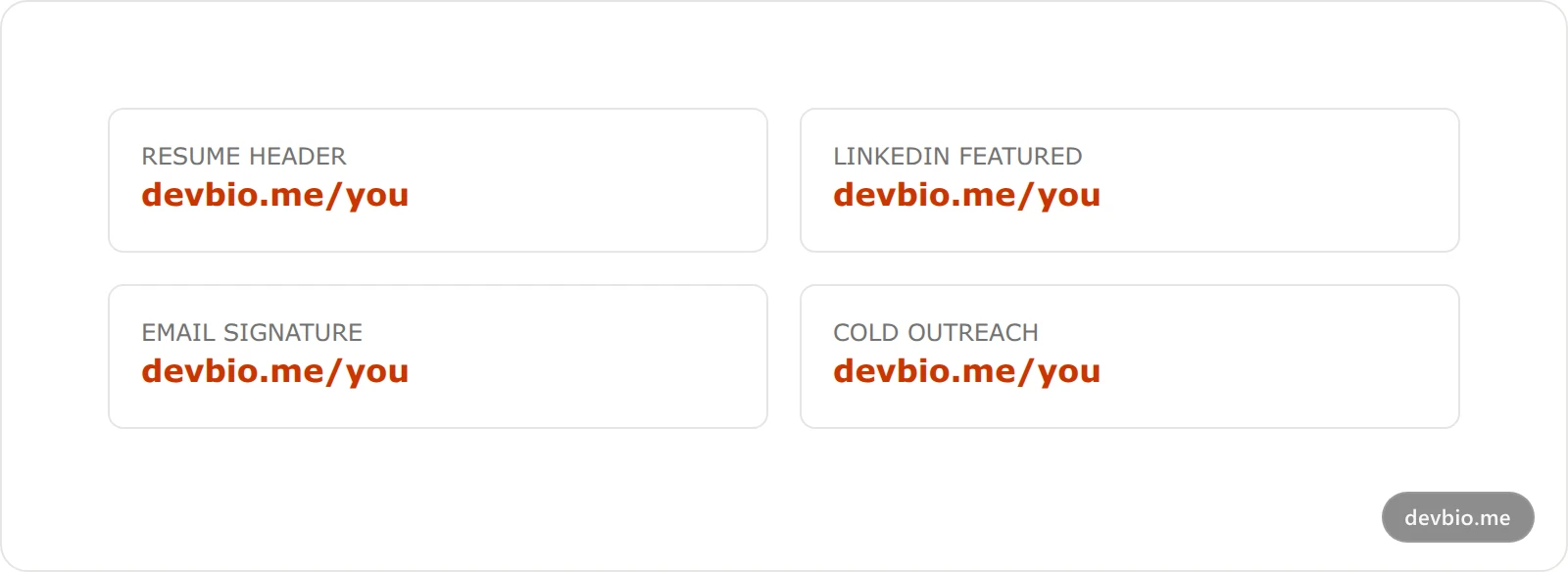 RESUME HEADER
devbio.me/you

LINKEDIN FEATURED
devbio.me/you

EMAIL SIGNATURE
devbio.me/you

COLD OUTREACH
devbio.me/you

devbio.me