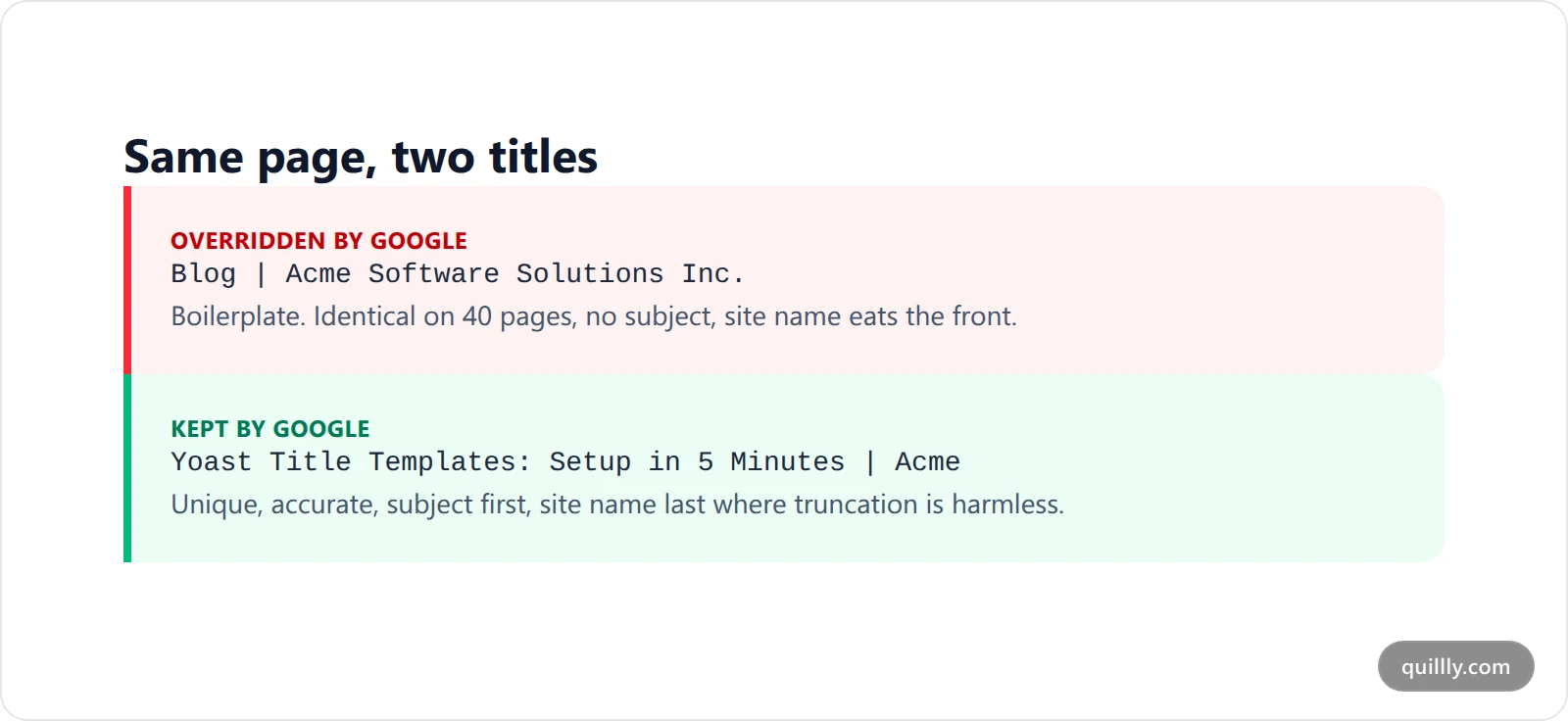 Same page, two titles

OVERRIDDEN BY GOOGLE
Blog | Acme Software Solutions Inc.
Boilerplate. Identical on 40 pages, no subject, site name eats the front.

KEPT BY GOOGLE
Yoast Title Templates: Setup in 5 Minutes | Acme
Unique, accurate, subject first, site name last where truncation is harmless.

quillly.com