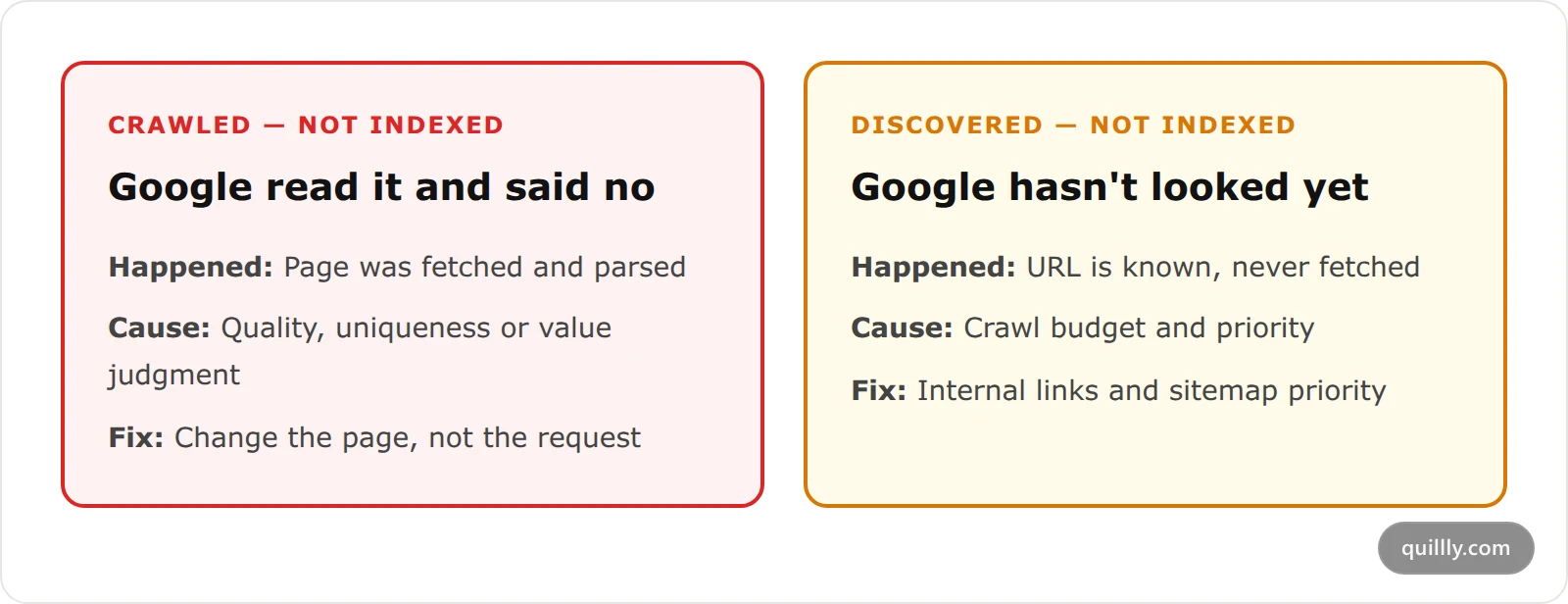 CRAWLED — NOT INDEXED

Google read it and said no

Happened: Page was fetched and parsed

Cause: Quality, uniqueness or value judgment

Fix: Change the page, not the request

DISCOVERED — NOT INDEXED

Google hasn't looked yet

Happened: URL is known, never fetched

Cause: Crawl budget and priority

Fix: Internal links and sitemap priority

quillly.com