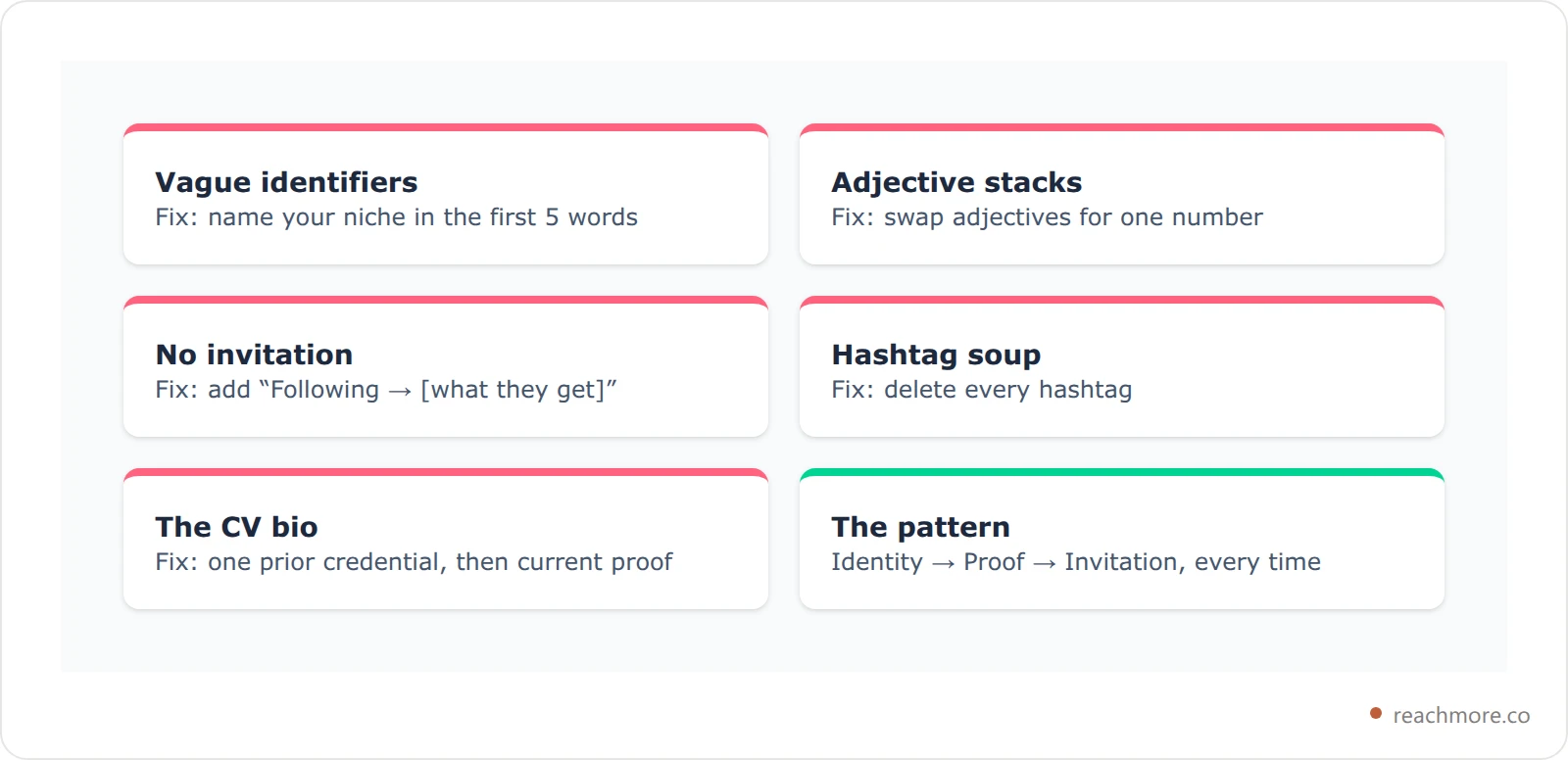 Vague identifiers
Fix: name your niche in the first 5 words

Adjective stacks
Fix: swap adjectives for one number

No invitation
Fix: add “Following → [what they get]”

Hashtag soup
Fix: delete every hashtag

The CV bio
Fix: one prior credential, then current proof

The pattern
Identity → Proof → Invitation, every time

reachmore.co